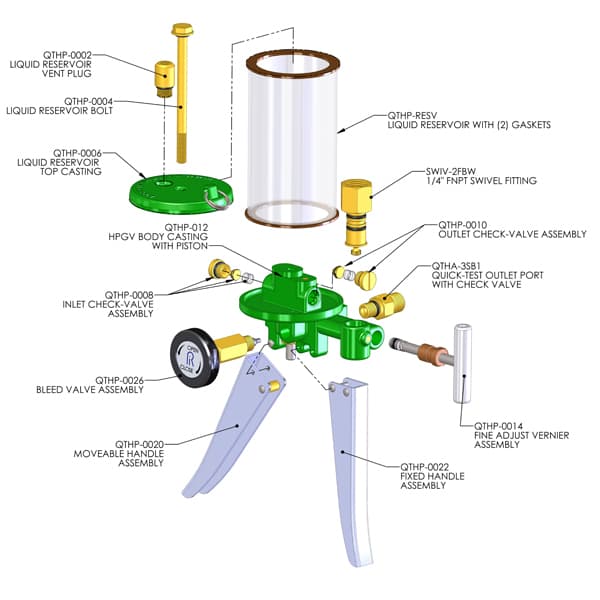 QTHP-0002
LIQUID RESERVOIR
VENT PLUG

QTHP-0004
LIQUID RESERVOIR BOLT

QTHP-0006
LIQUID RESERVOIR
TOP CASTING

QTHP-RESV
LIQUID RESERVOIR WITH (2) GASKETS

SWIV-2FBW
1/4" FNPT SWIVEL FITTING

QTHP-012
HPGV BODY CASTING
WITH PISTON

QTHP-0010
OUTLET CHECK-VALVE ASSEMBLY

QTHA-3SB1
QUICK-TEST OUTLET PORT
WITH CHECK VALVE

QTHP-0008
INLET CHECK-VALVE
ASSEMBLY

OPEN
R
CLOSE

QTHP-0026
BLEED VALVE ASSEMBLY

QTHP-0014
FINE ADJUST VERNIER
ASSEMBLY

QTHP-0020
MOVEABLE HANDLE
ASSEMBLY

QTHP-0022
FIXED HANDLE
ASSEMBLY