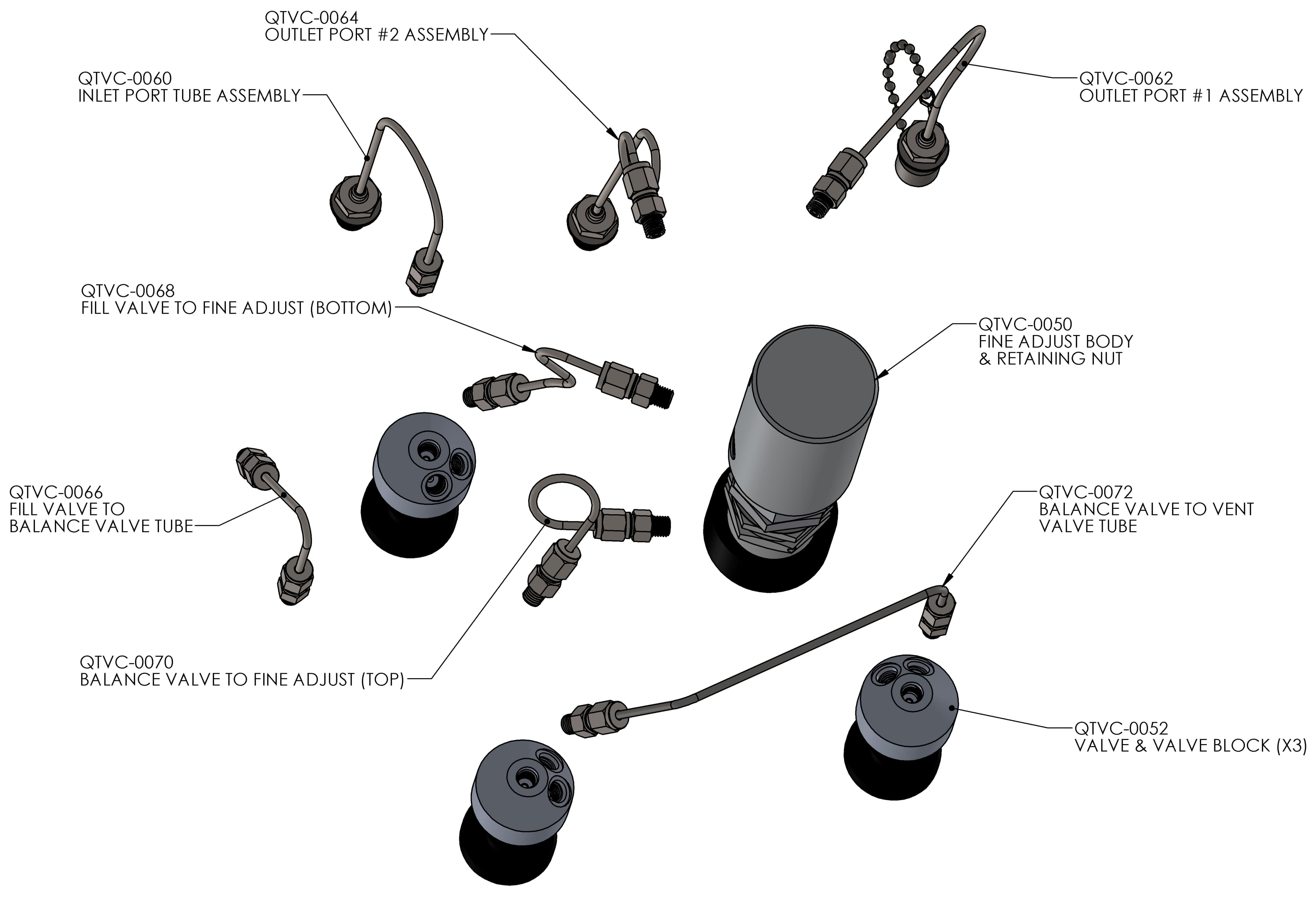 QTVC-0064
OUTLET PORT #2 ASSEMBLY

QTVC-0060
INLET PORT TUBE ASSEMBLY

QTVC-0062
OUTLET PORT #1 ASSEMBLY

QTVC-0068
FILL VALVE TO FINE ADJUST (BOTTOM)

QTVC-0050
FINE ADJUST BODY
& RETAINING NUT

QTVC-0066
FILL VALVE TO
BALANCE VALVE TUBE

QTVC-0072
BALANCE VALVE TO VENT
VALVE TUBE

QTVC-0070
BALANCE VALVE TO FINE ADJUST (TOP)

QTVC-0052
VALVE & VALVE BLOCK (X3)