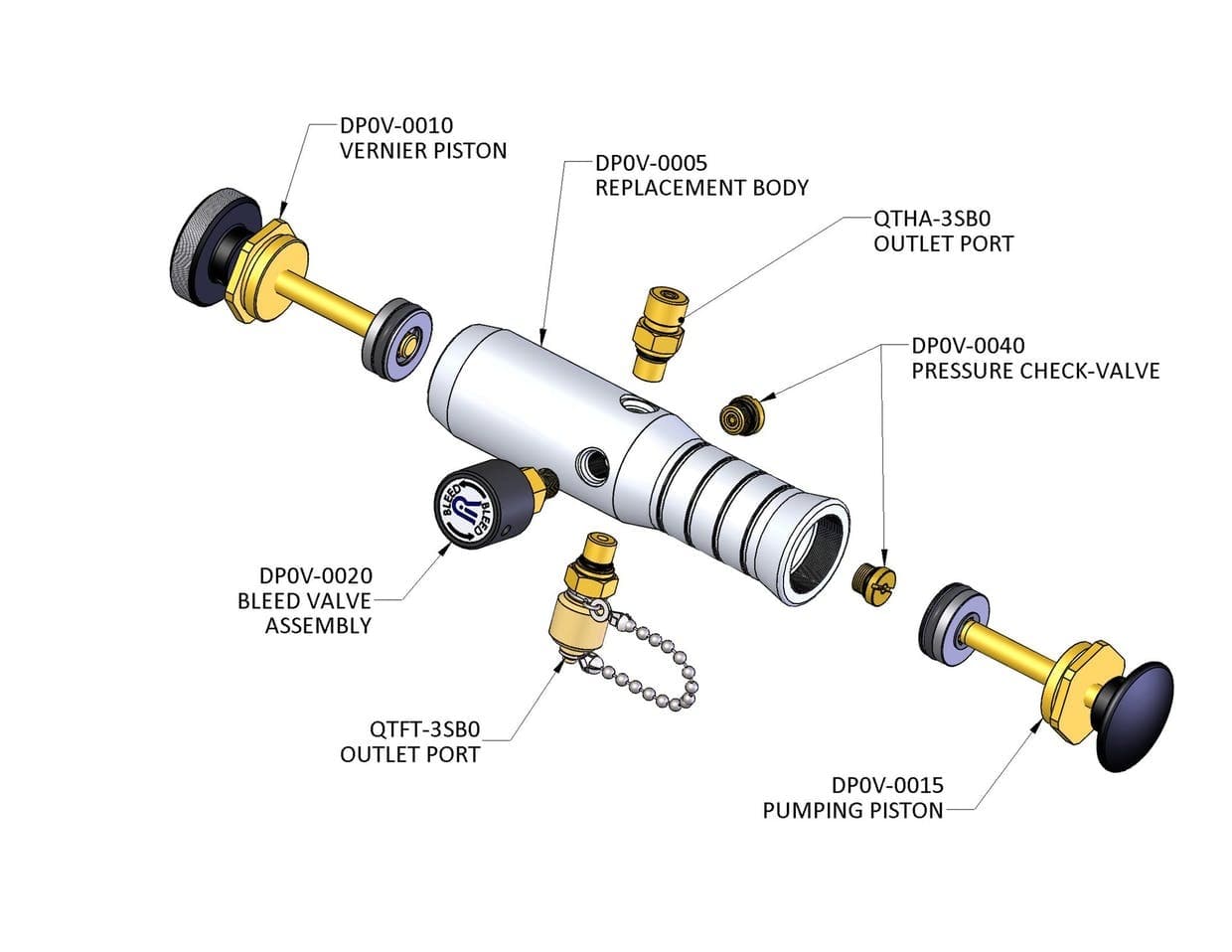 DP0V-0010
VERNIER PISTON

DP0V-0005
REPLACEMENT BODY

QTHA-3SB0
OUTLET PORT

DP0V-0040
PRESSURE CHECK-VALVE

BLEED
BLEED

DP0V-0020
BLEED VALVE
ASSEMBLY

QTFT-3SB0
OUTLET PORT

DP0V-0015
PUMPING PISTON