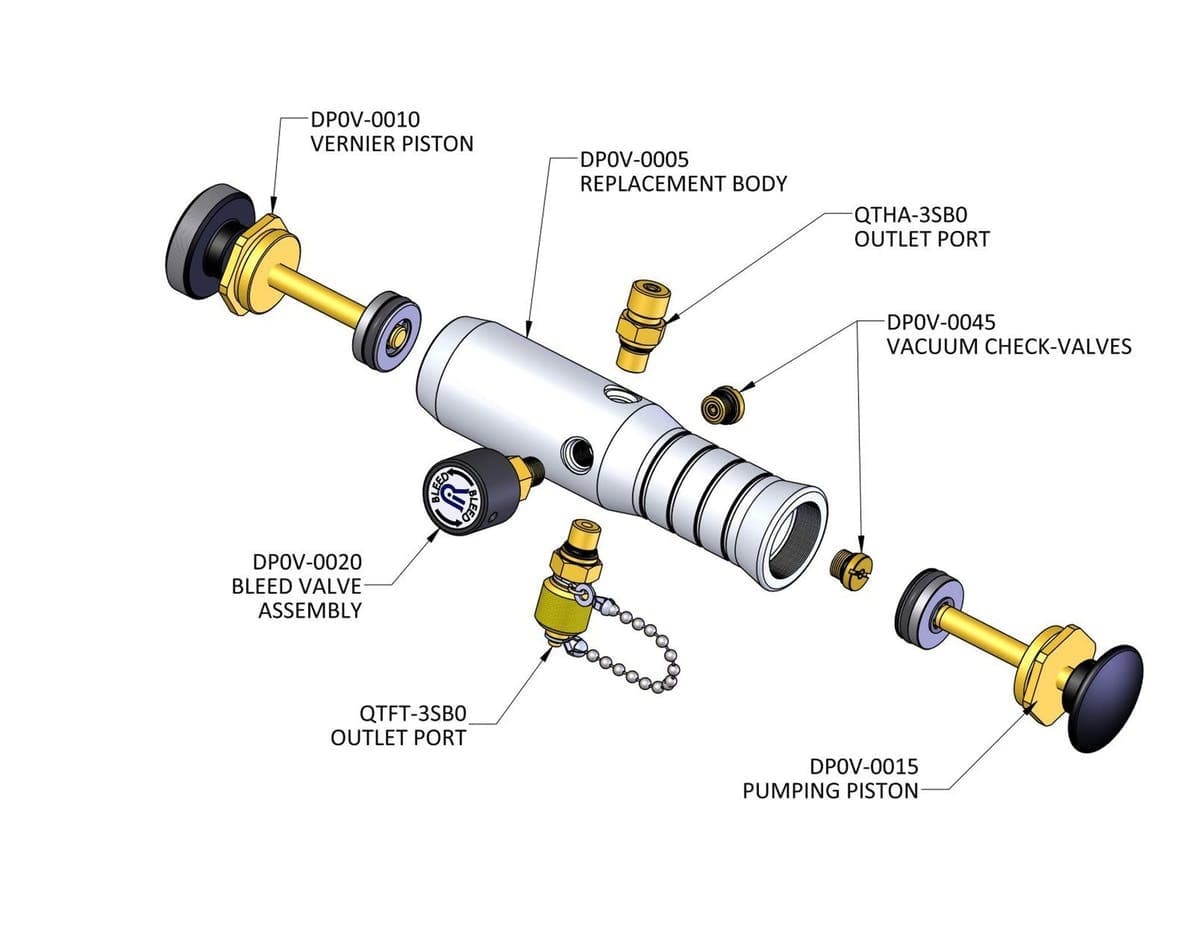 DP0V-0010
VERNIER PISTON

DP0V-0005
REPLACEMENT BODY

QTHA-3SB0
OUTLET PORT

DP0V-0045
VACUUM CHECK-VALVES

BLEED
BLEED

DP0V-0020
BLEED VALVE
ASSEMBLY

QTFT-3SB0
OUTLET PORT

DP0V-0015
PUMPING PISTON