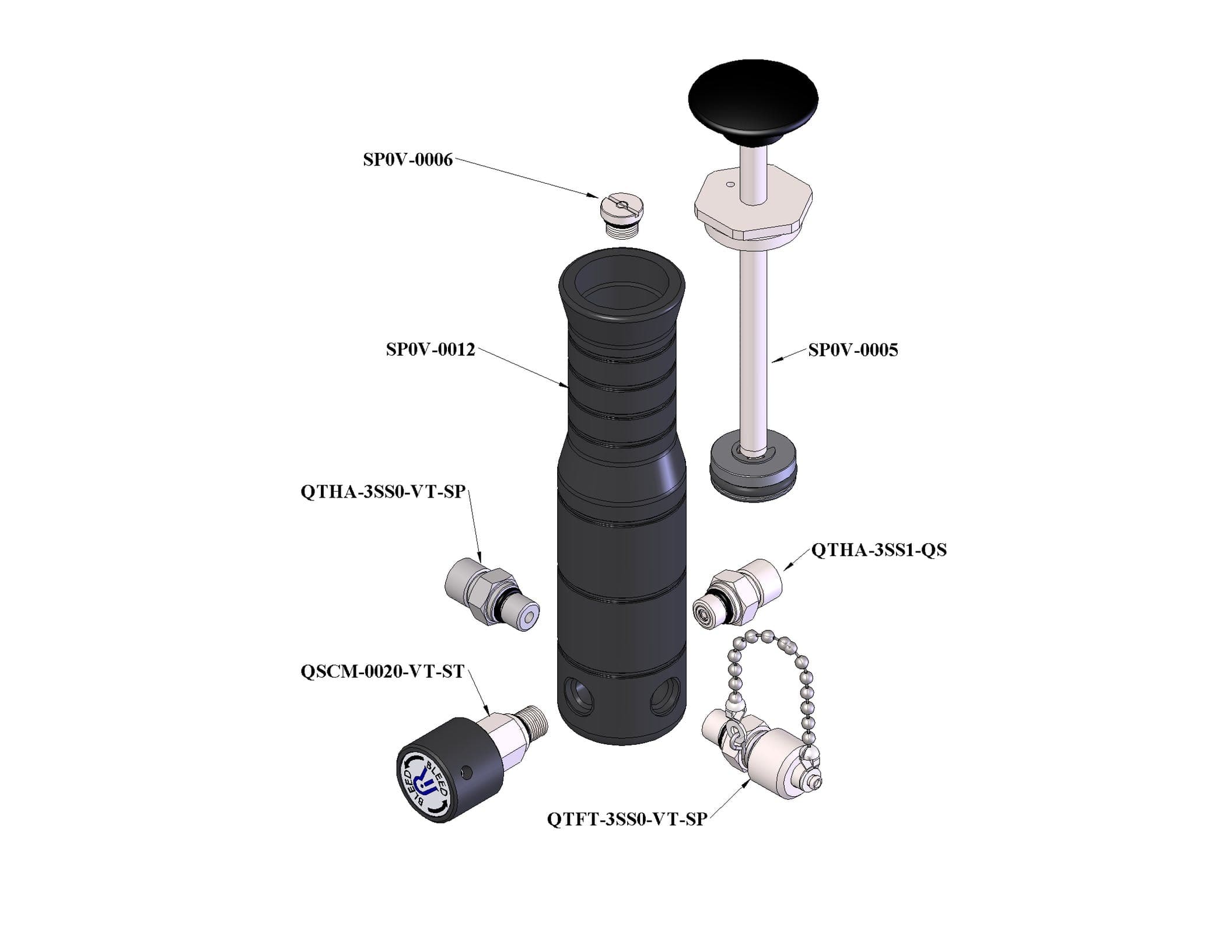 SP0V-0006

SP0V-0012

SP0V-0005

QTHA-3SS0-VT-SP

QTHA-3SS1-QS

QSCM-0020-VT-ST

BLEED BLEED

QTFT-3SS0-VT-SP