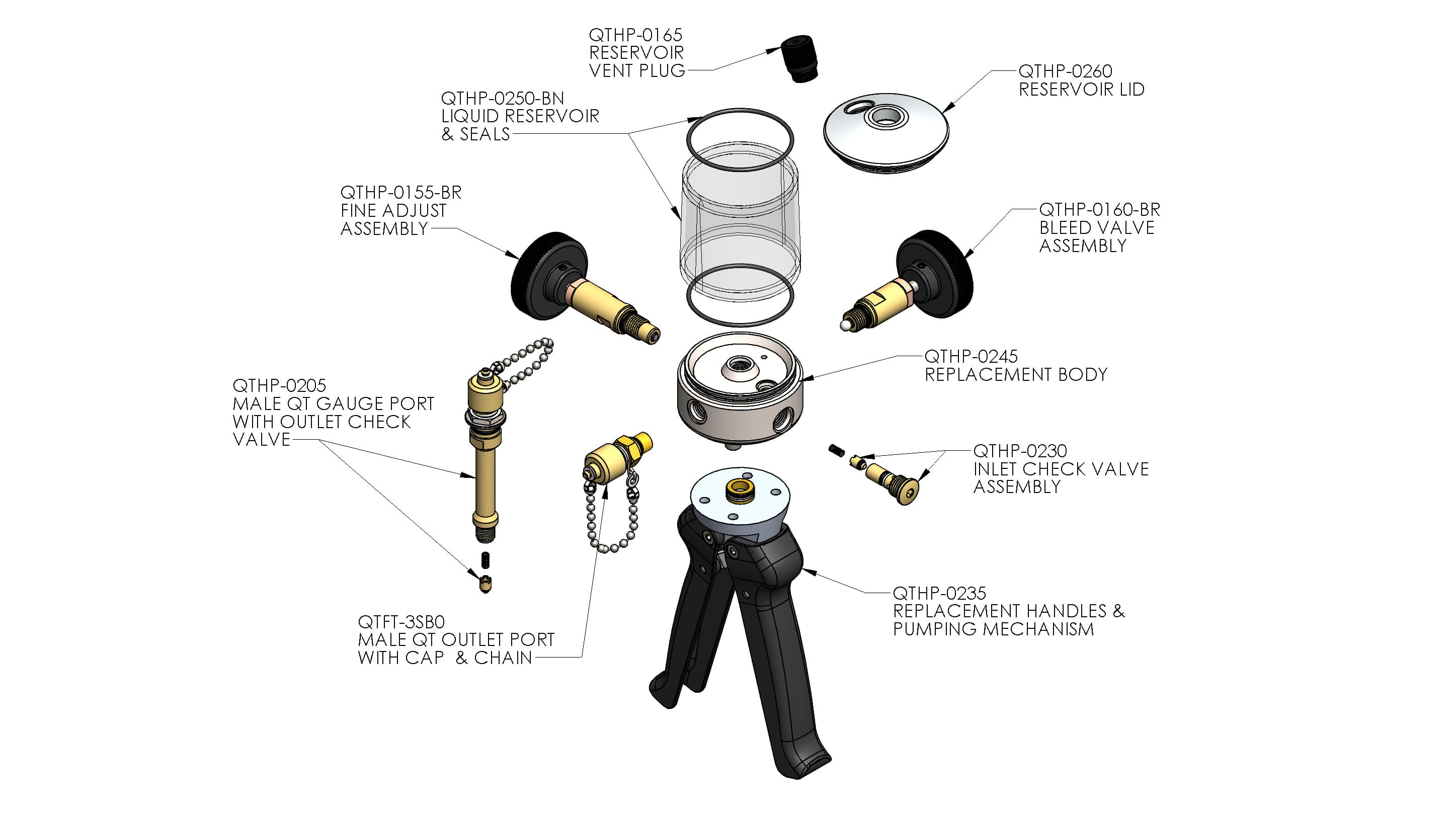 QTHP-0165
RESERVOIR
VENT PLUG

QTHP-0260
RESERVOIR LID

QTHP-0250-BN
LIQUID RESERVOIR
& SEALS

QTHP-0155-BR
FINE ADJUST
ASSEMBLY

QTHP-0160-BR
BLEED VALVE
ASSEMBLY

QTHP-0245
REPLACEMENT BODY

QTHP-0205
MALE QT GAUGE PORT
WITH OUTLET CHECK
VALVE

QTHP-0230
INLET CHECK VALVE
ASSEMBLY

QTHP-0235
REPLACEMENT HANDLES &
PUMPING MECHANISM

QTFT-3SB0
MALE QT OUTLET PORT
WITH CAP & CHAIN